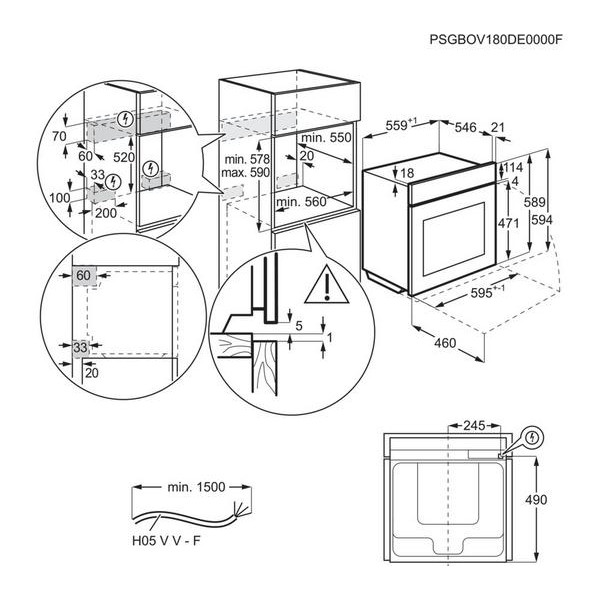 PSGBOV180DE0000F

70
60
520
33
100
200

min. 578
max. 590
min. 550
20
min. 560

$559^{+1}$
546
21
18
114
4
589
594
471
$595^{+-1}$
460

60
33
20

5
1

245
490

min. 1500
H05 V V - F